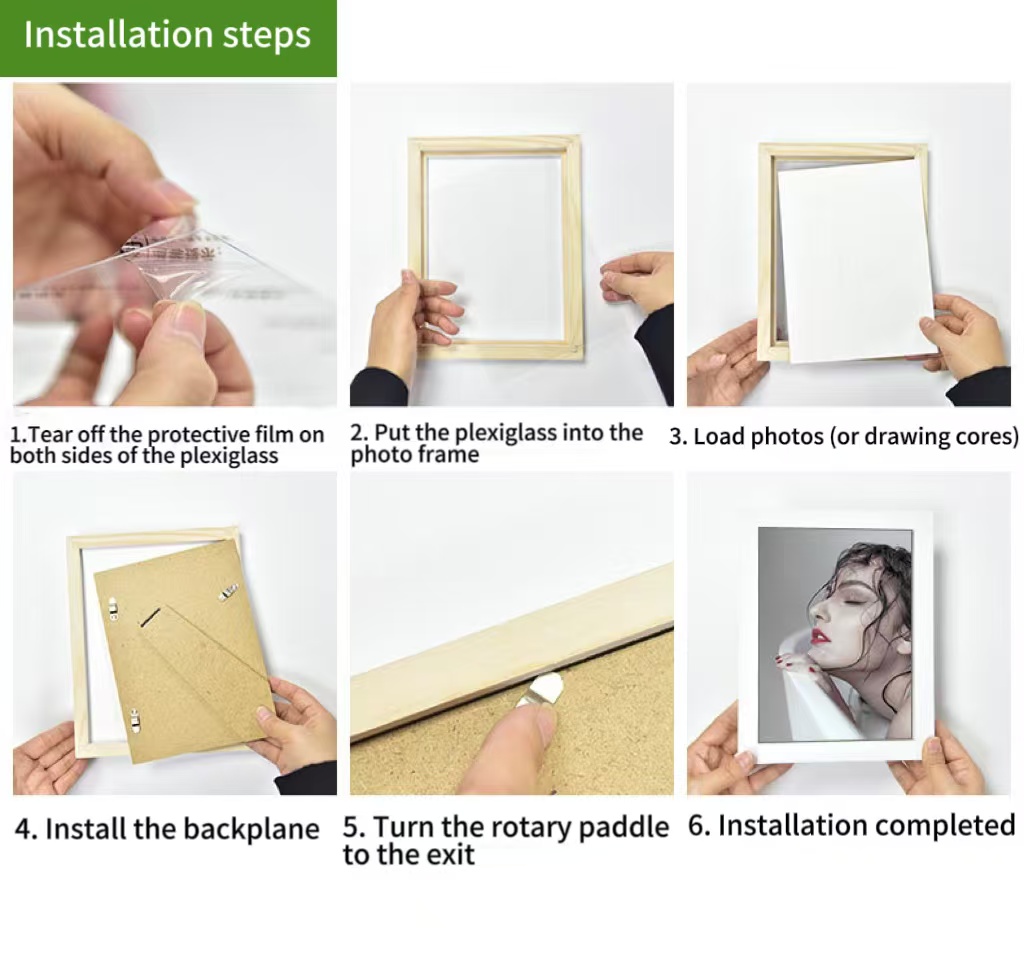 Installation steps

1.Tear off the protective film on both sides of the plexiglass

2. Put the plexiglass into the photo frame

3. Load photos (or drawing cores)

4. Install the backplane

5. Turn the rotary paddle to the exit

6. Installation completed